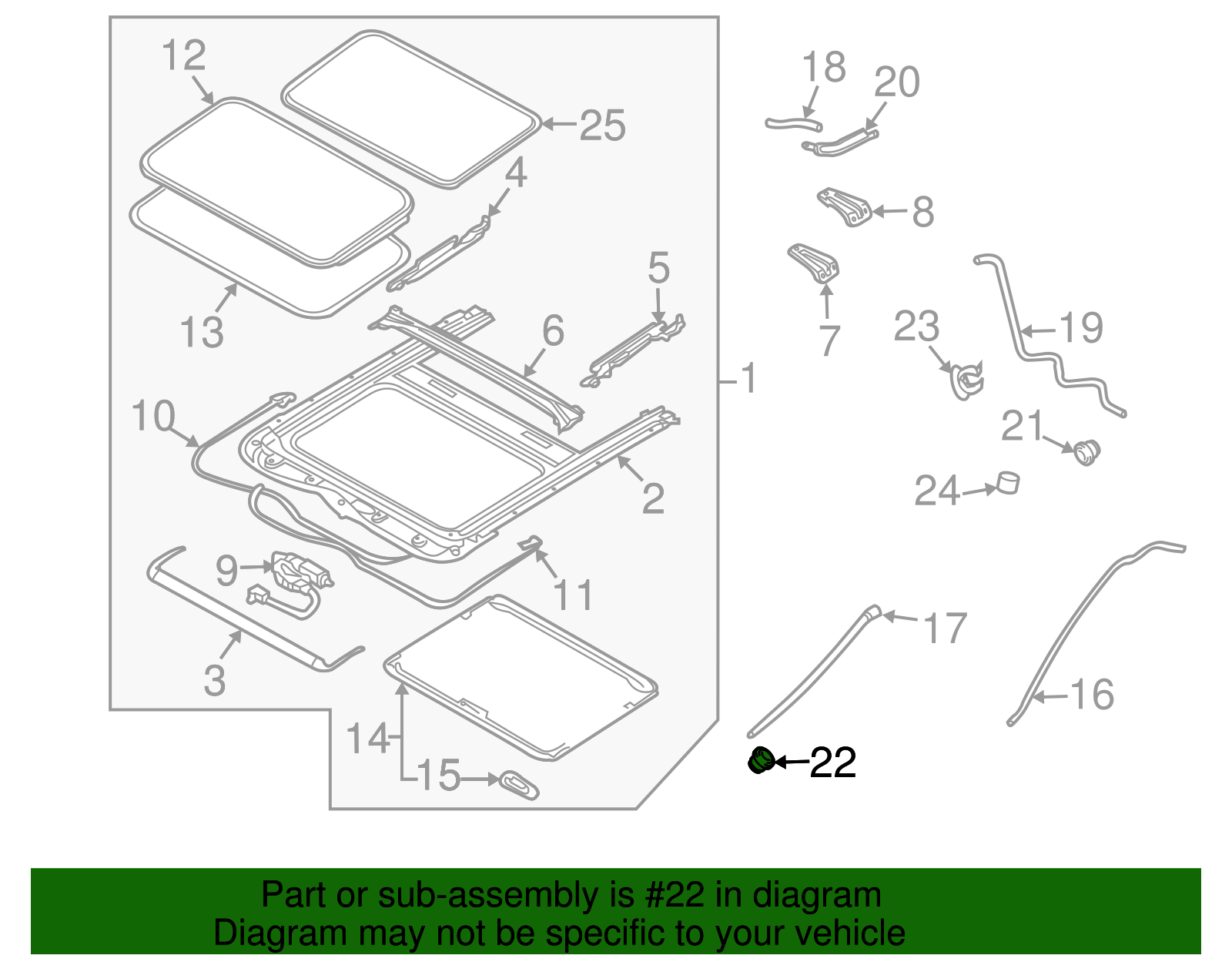 12
25
4
13
5
6
10
1
2
9
11
3
14
15
18
20
8
7
23
19
21
24
17
16
22

Part or sub-assembly is #22 in diagram
Diagram may not be specific to your vehicle