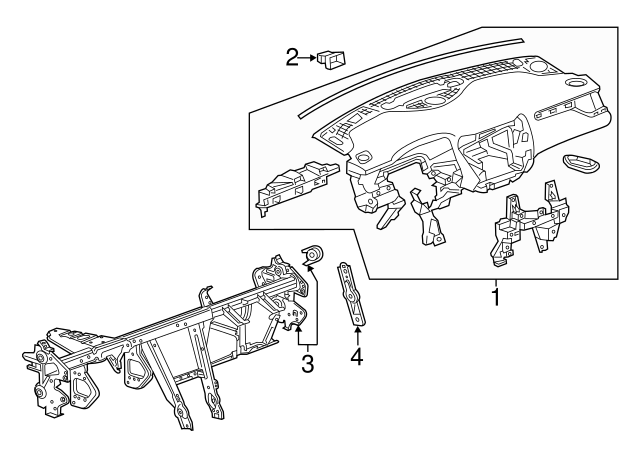 2
1
3
4