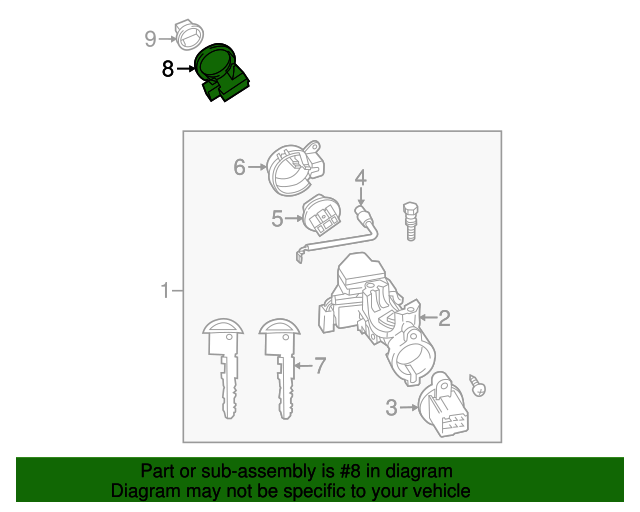 9
8
6
4
5
1
2
7
3

Part or sub-assembly is #8 in diagram
Diagram may not be specific to your vehicle