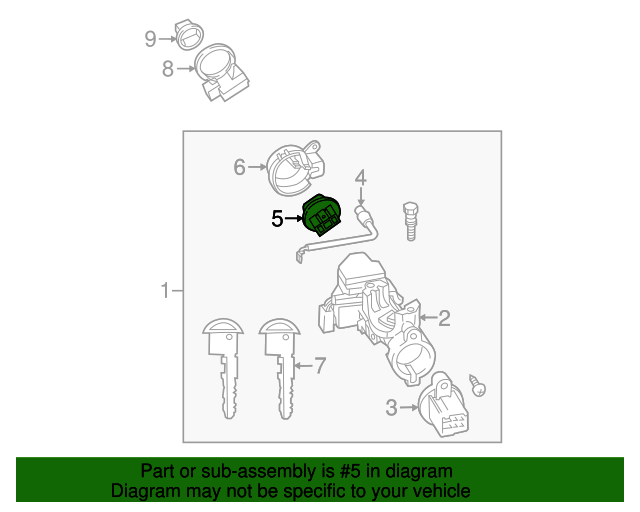 9
8
6
4
5
1
2
7
3

Part or sub-assembly is #5 in diagram
Diagram may not be specific to your vehicle