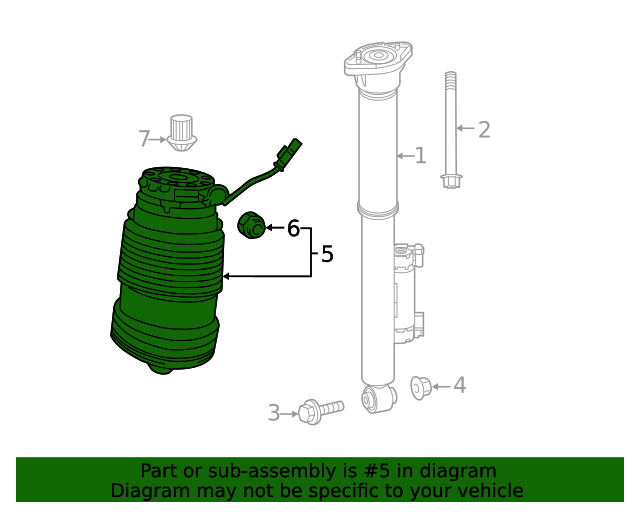 7
2
1
6
5
4
3

Part or sub-assembly is #5 in diagram
Diagram may not be specific to your vehicle