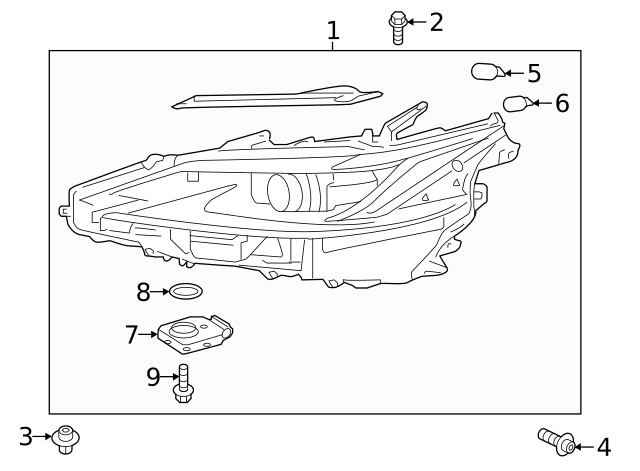 1
2
5
6
8
7
9
3
4