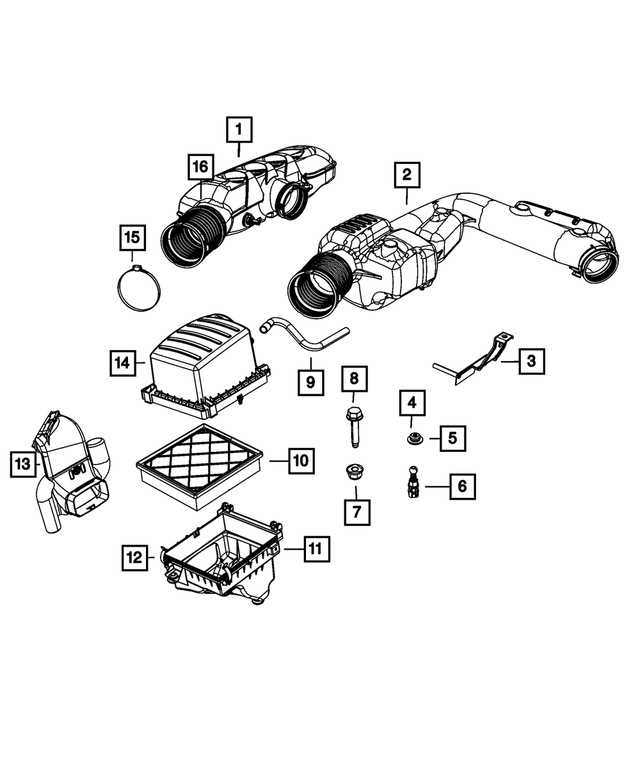 1
16
2
15
14
9
3
8
4
5
13
10
7
6
12
11