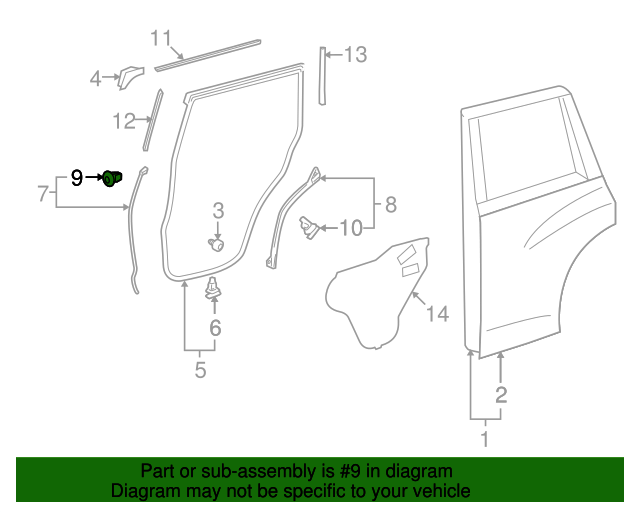 11
13
4
12
9
7
3
8
10
6
5
14
2
1

Part or sub-assembly is #9 in diagram
Diagram may not be specific to your vehicle