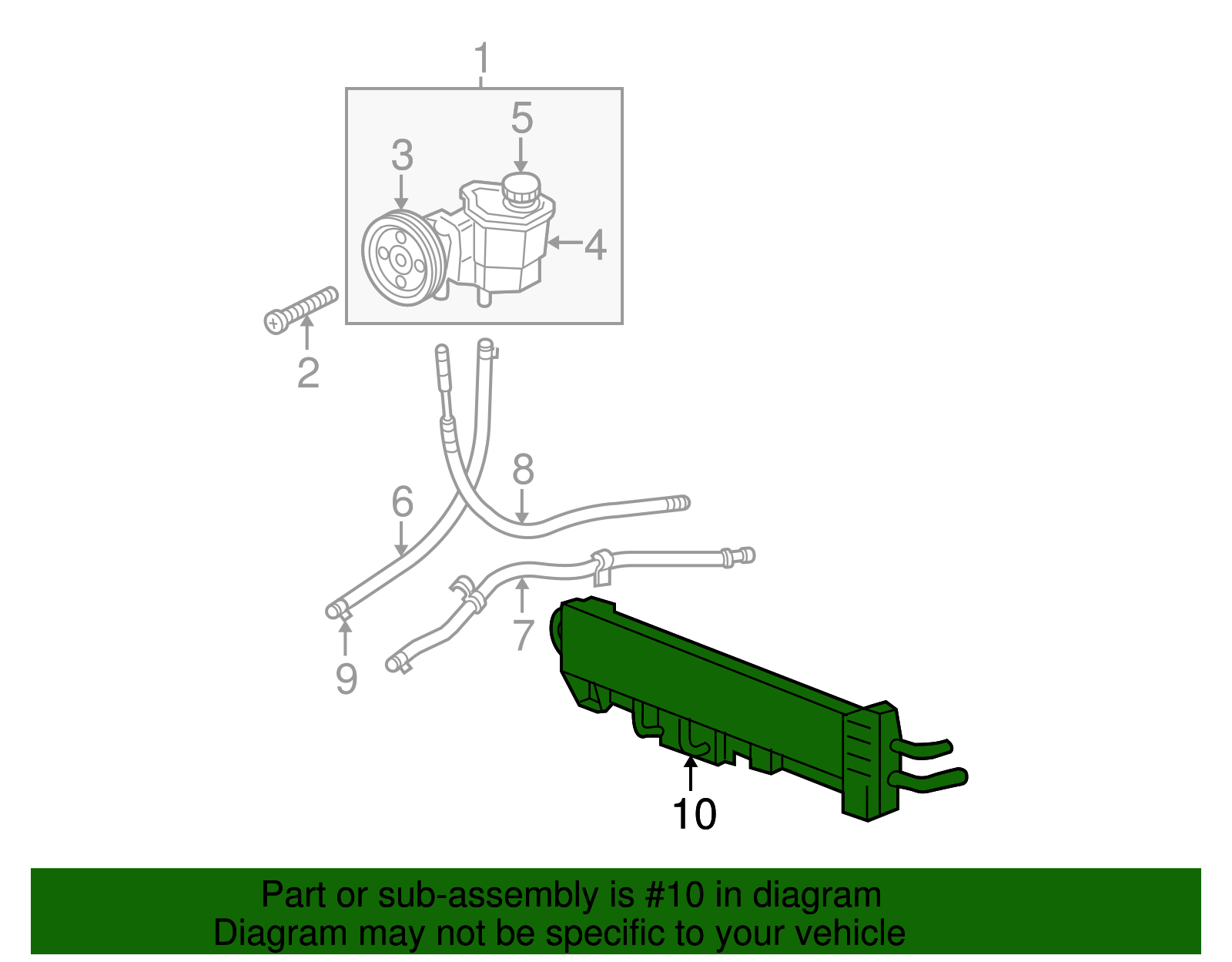 1
5
3
4
2
8
6
7
9
10

Part or sub-assembly is #10 in diagram
Diagram may not be specific to your vehicle