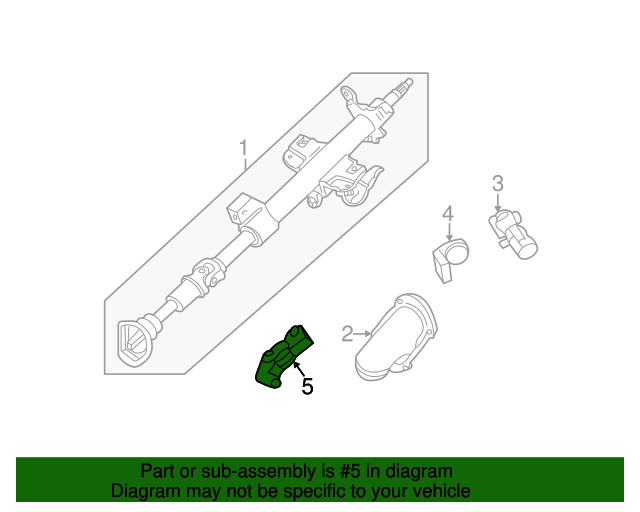 1

3

4

2

5

Part or sub-assembly is #5 in diagram
Diagram may not be specific to your vehicle