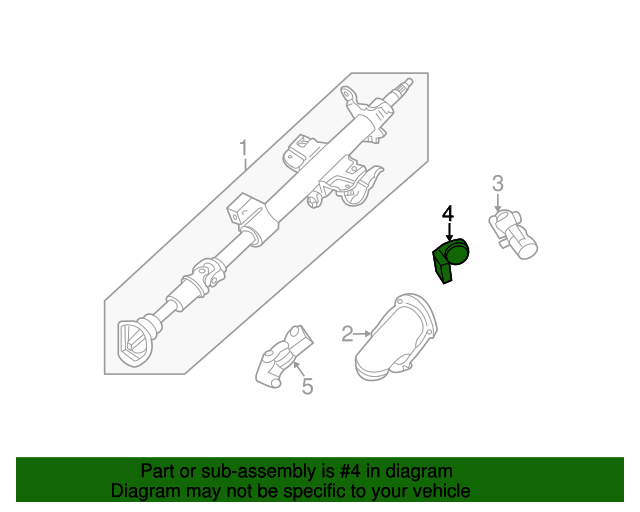 1

3

4

2

5

Part or sub-assembly is #4 in diagram
Diagram may not be specific to your vehicle