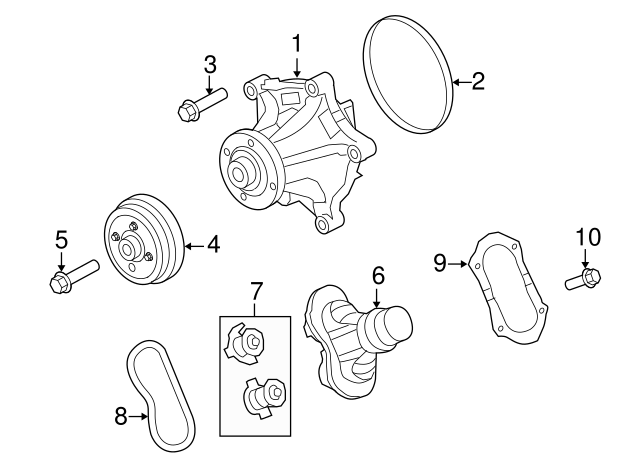 1
2
3
4
5
6
7
8
9
10