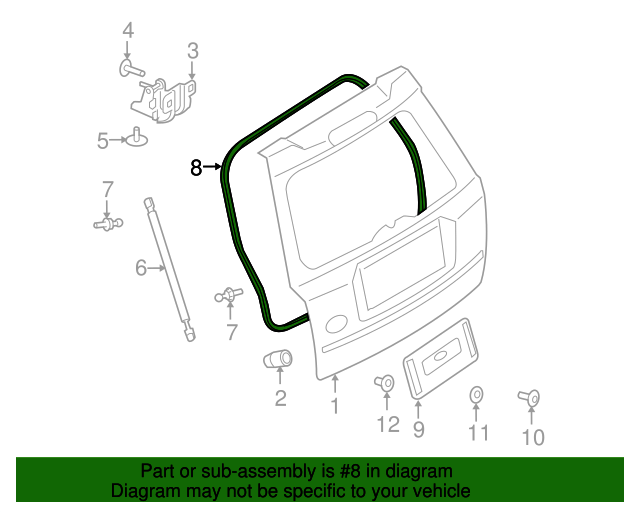 4
3
5
8
7
6
7
2
1
12
9
11
10

Part or sub-assembly is #8 in diagram
Diagram may not be specific to your vehicle