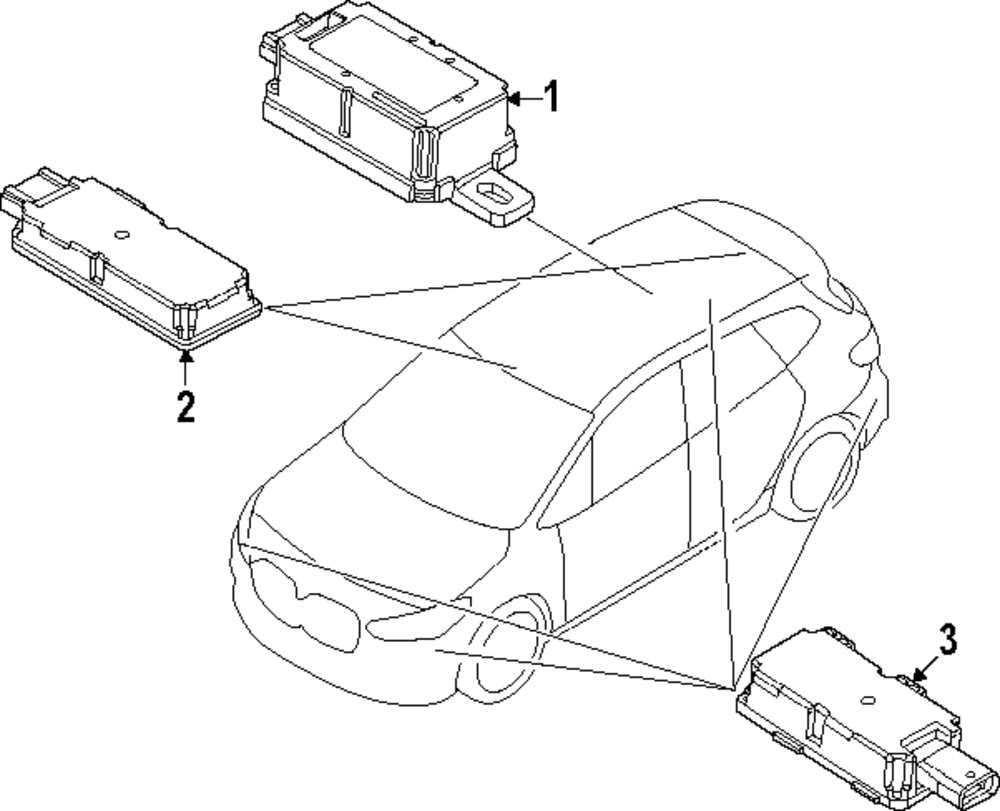 1
2
3