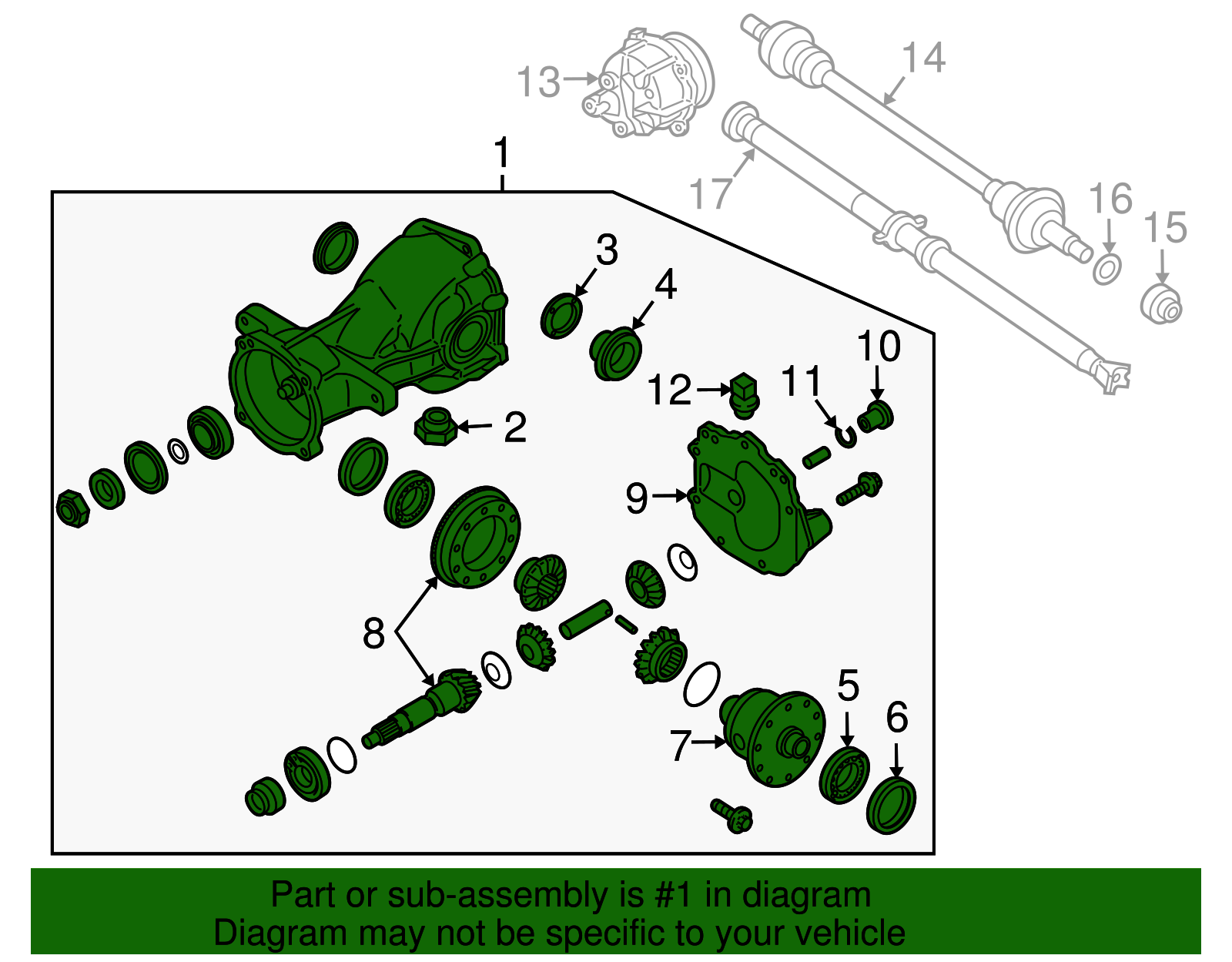 13
14
1
17
16
15
3
4
10
12
11
2
9
8
5
6
7

Part or sub-assembly is #1 in diagram
Diagram may not be specific to your vehicle