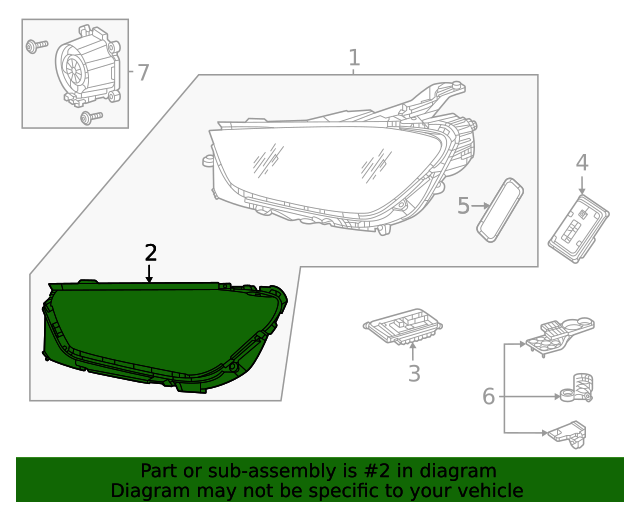 7
1
4
5
2
3
6
Part or sub-assembly is #2 in diagram
Diagram may not be specific to your vehicle