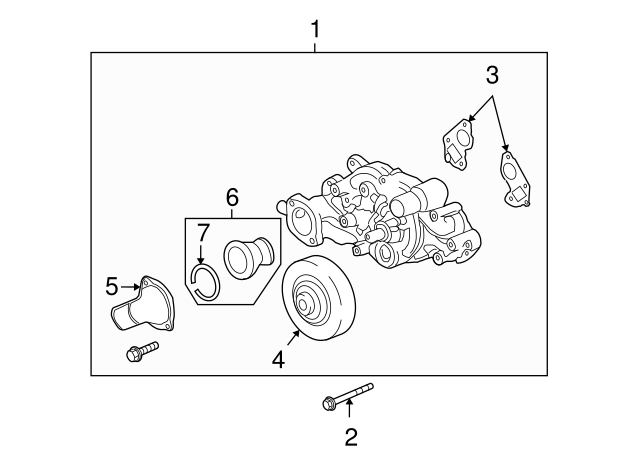 1
3
6
7
5
4
2