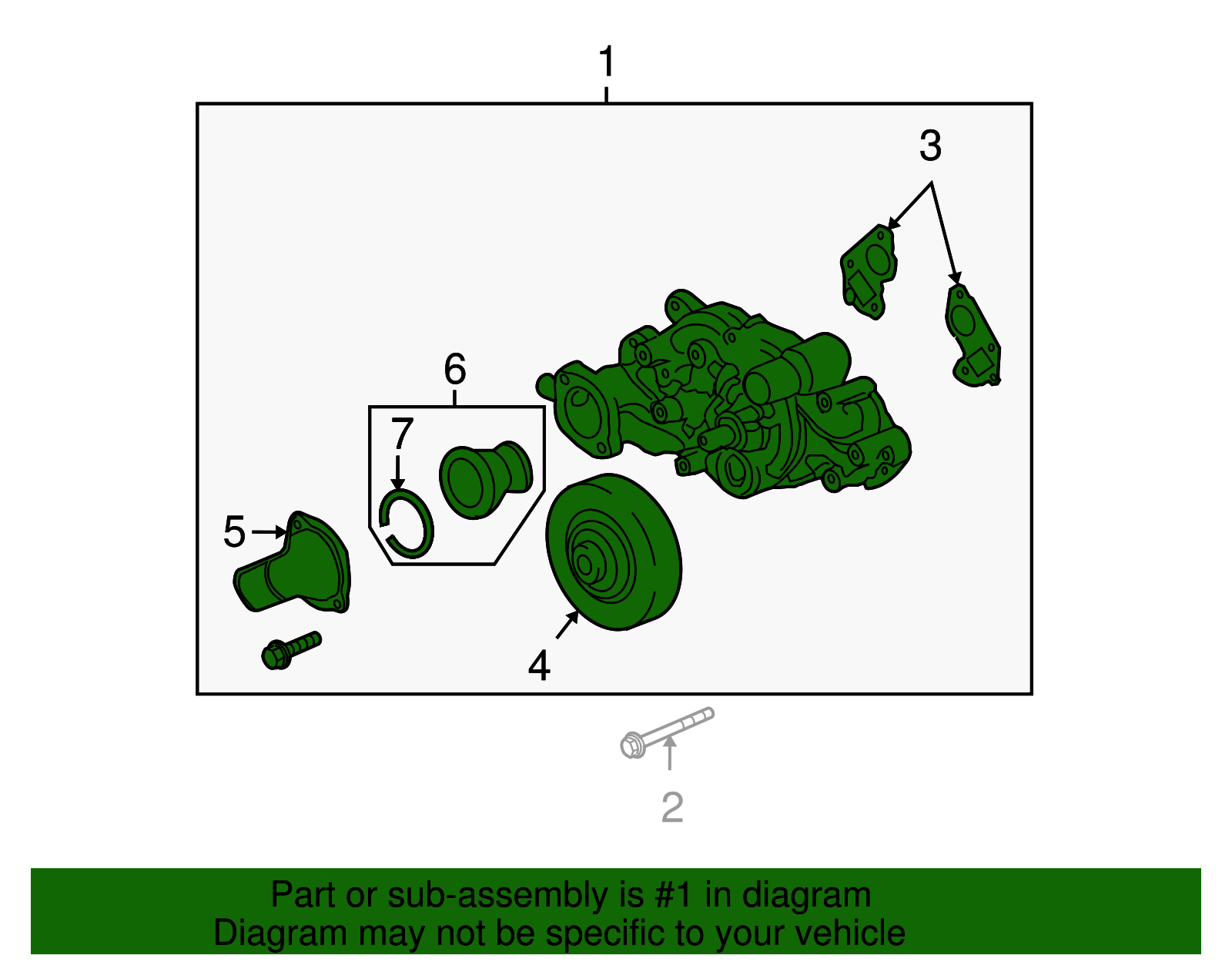 1

3

6

7

5

4

2

Part or sub-assembly is #1 in diagram
Diagram may not be specific to your vehicle