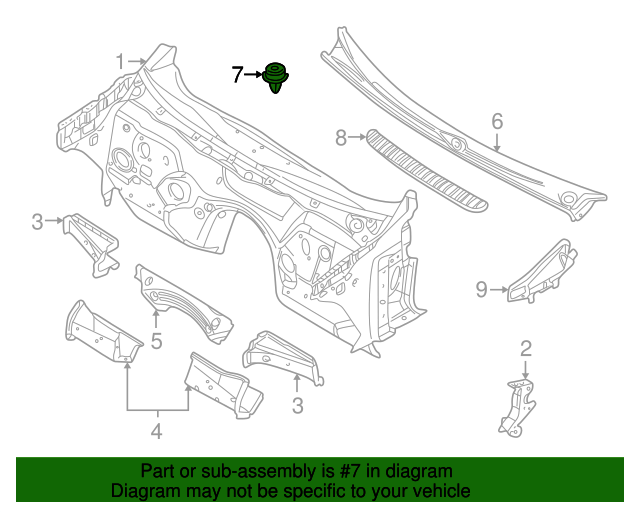 1
7
6
8
3
9
5
2
3
4

Part or sub-assembly is #7 in diagram
Diagram may not be specific to your vehicle