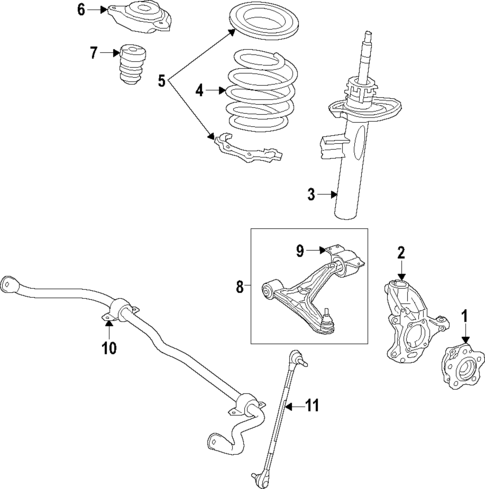 6
7
5
4
3
9
8
2
1
10
11