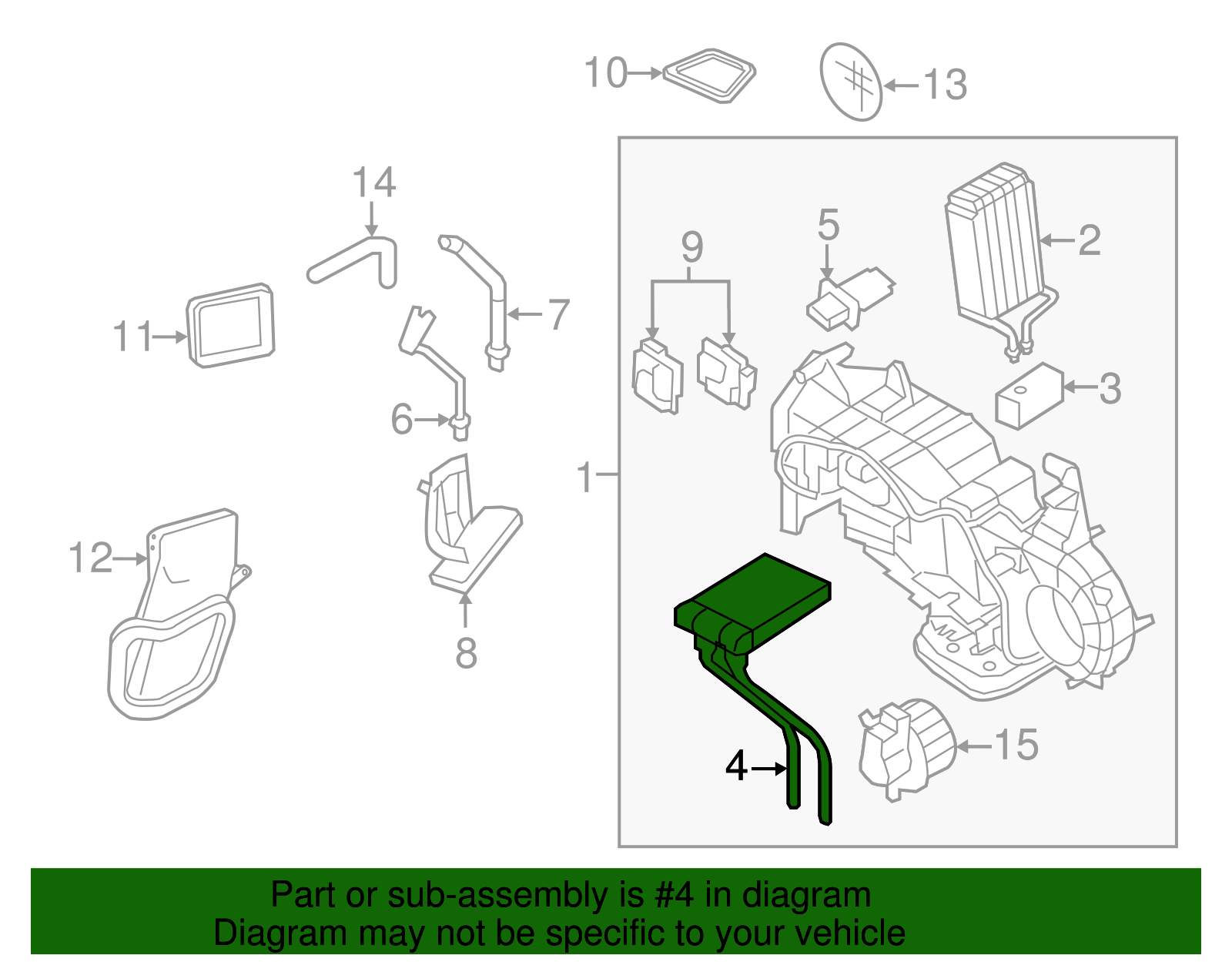 10
13
14
11
7
6
12
8
9
5
2
3
1
4
15

Part or sub-assembly is #4 in diagram
Diagram may not be specific to your vehicle