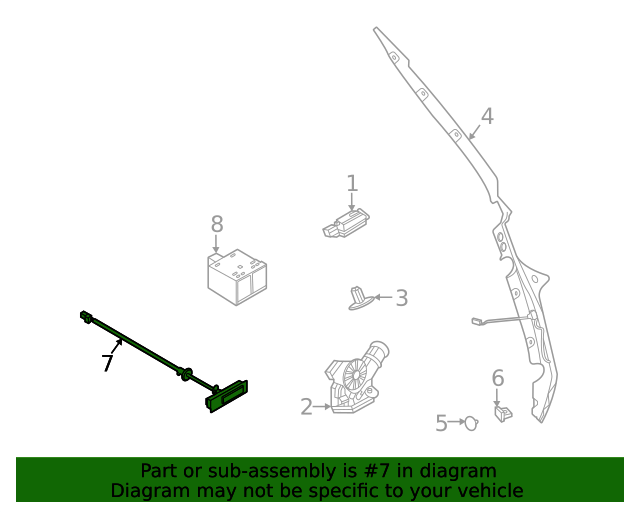 4

1

8

3

7

6

2

5

Part or sub-assembly is #7 in diagram
Diagram may not be specific to your vehicle