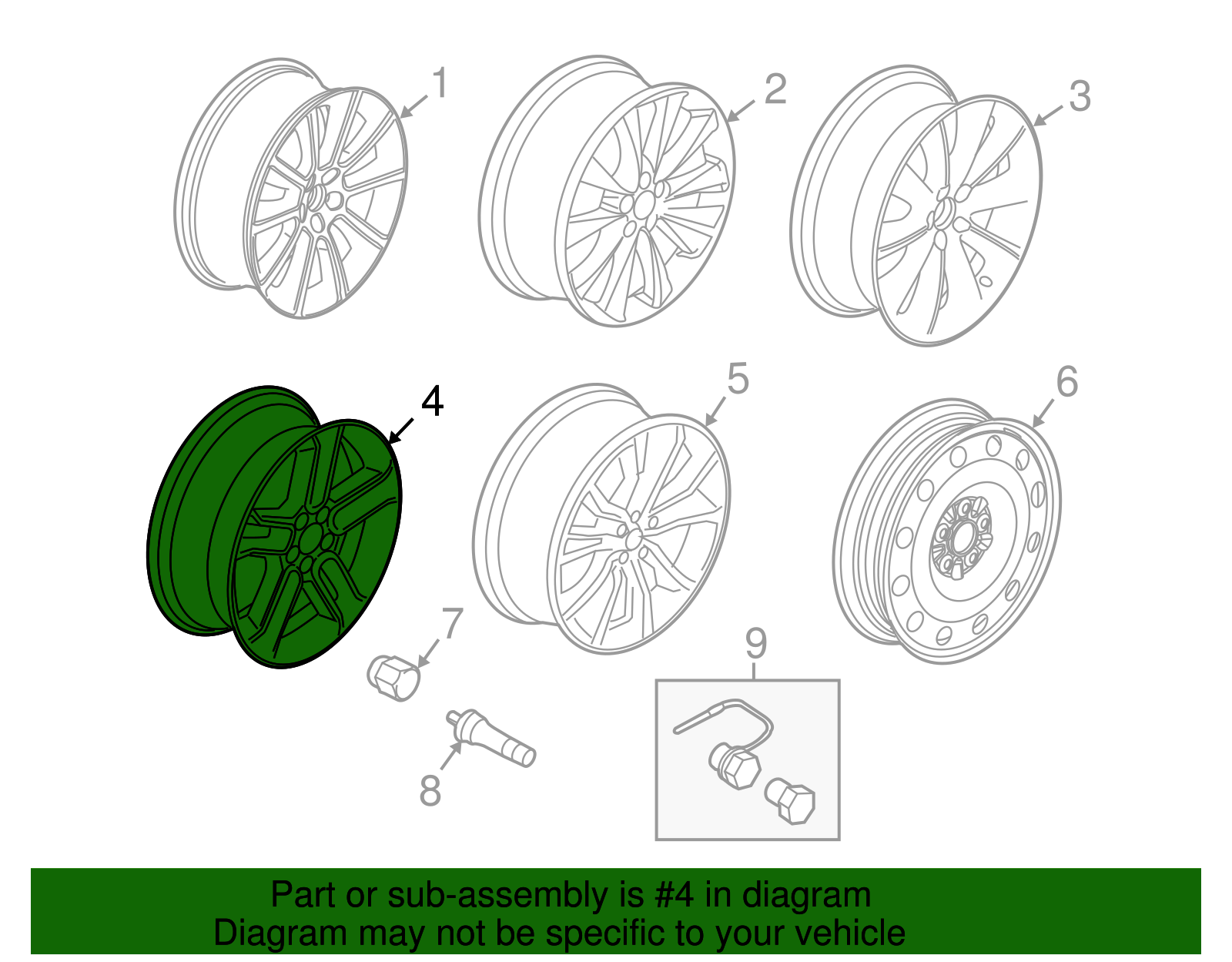 1
2
3
4
5
6
7
8
9

Part or sub-assembly is #4 in diagram
Diagram may not be specific to your vehicle