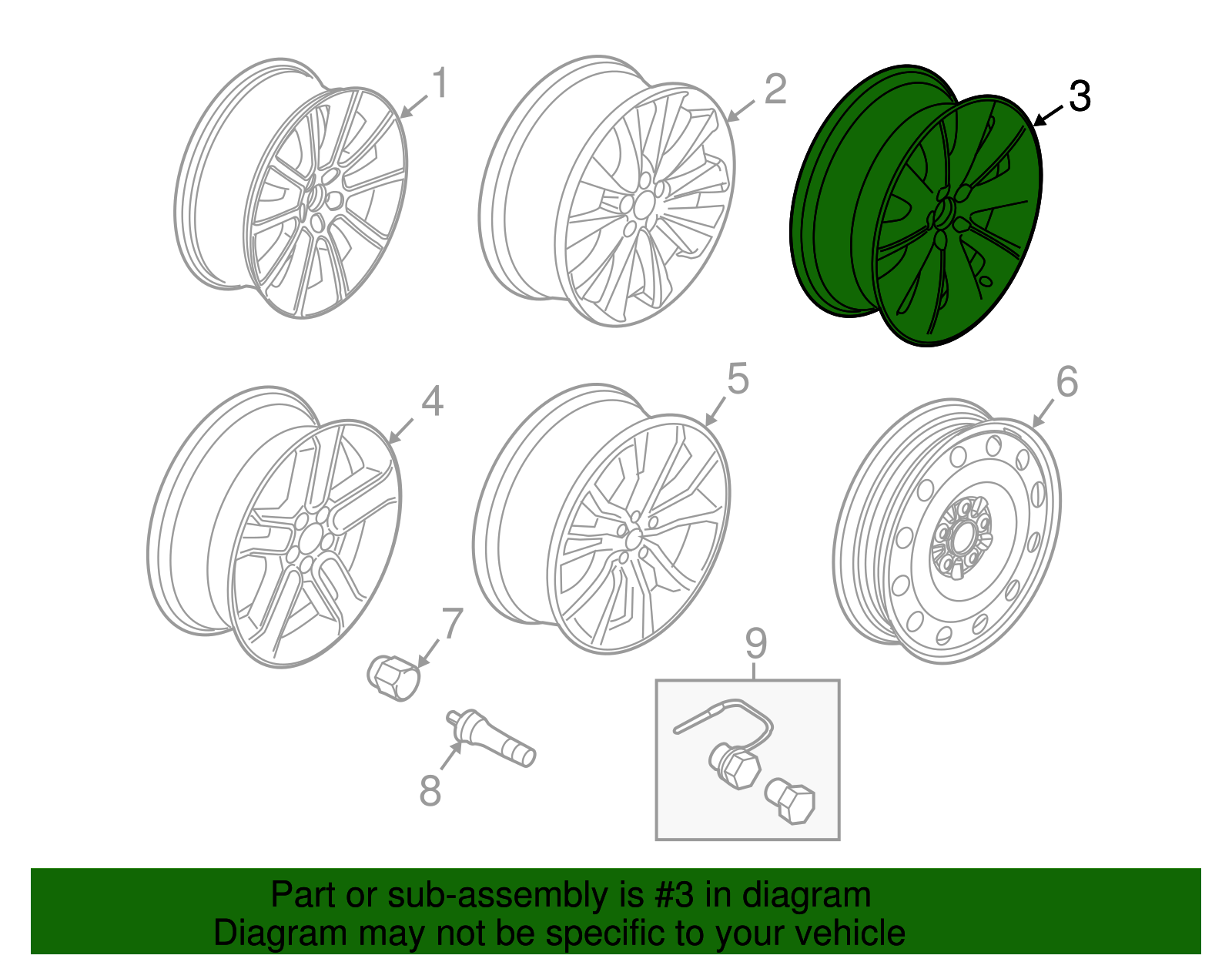 1

2

3

4

5

6

7

8

9

Part or sub-assembly is #3 in diagram
Diagram may not be specific to your vehicle