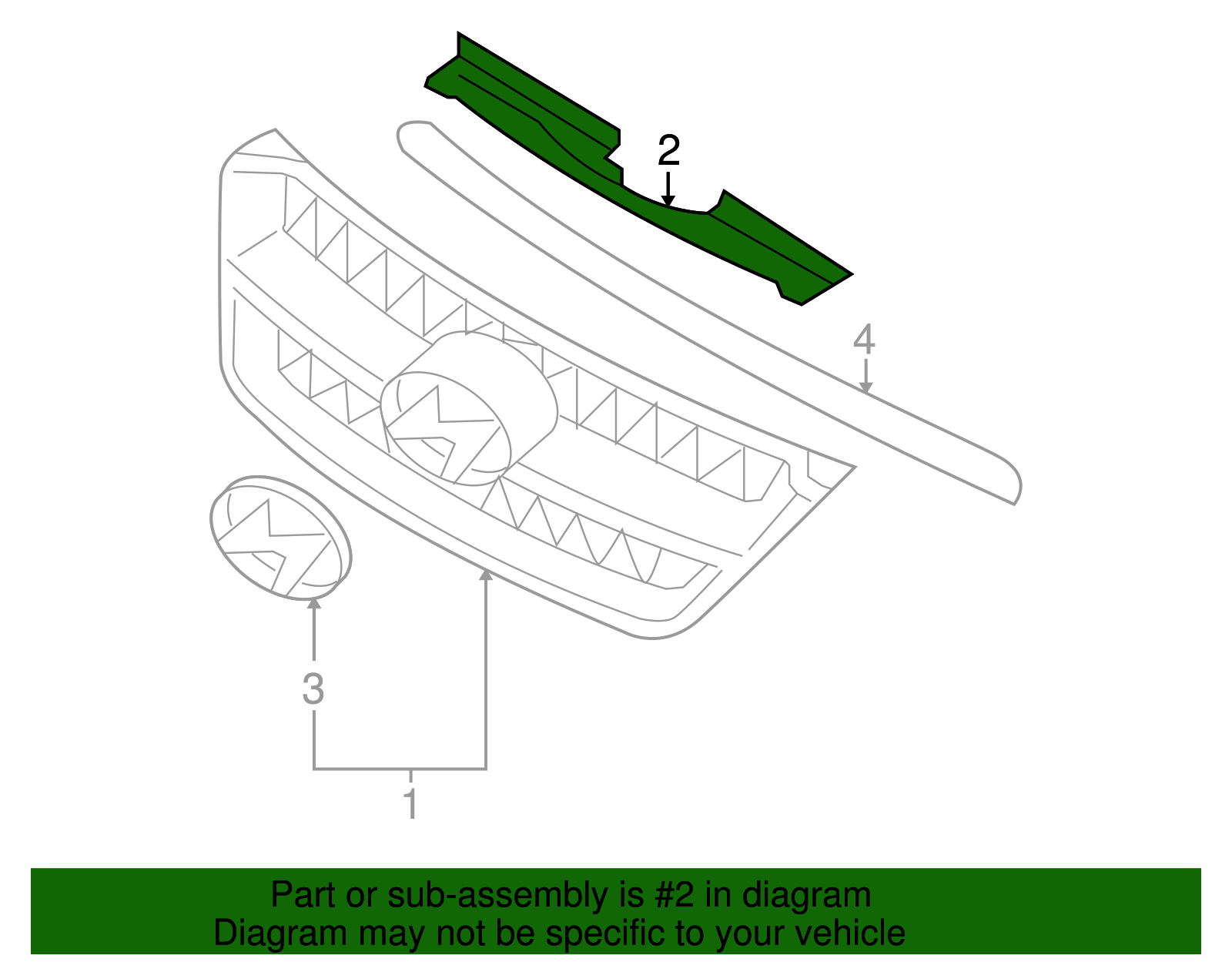 2

4

3

1

Part or sub-assembly is #2 in diagram
Diagram may not be specific to your vehicle