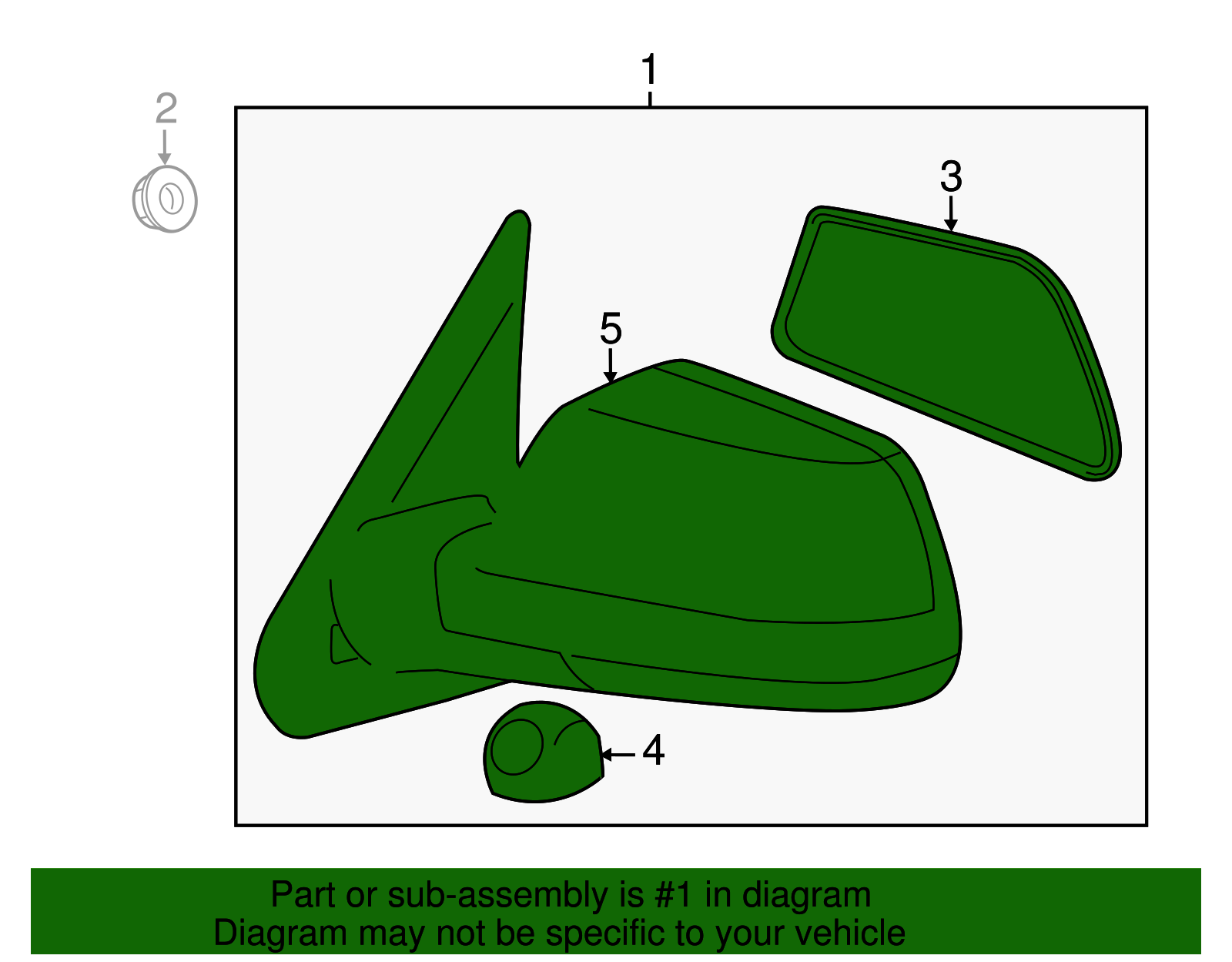 1
2
3
5
4

Part or sub-assembly is #1 in diagram
Diagram may not be specific to your vehicle