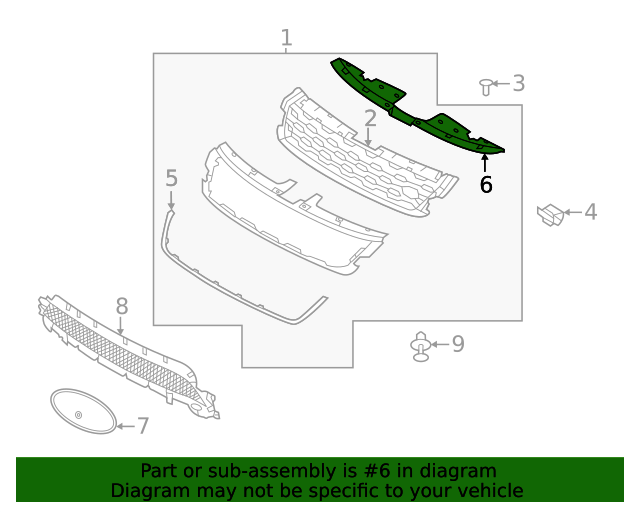 1
3
2
6
5
4
8
9
7

Part or sub-assembly is #6 in diagram
Diagram may not be specific to your vehicle