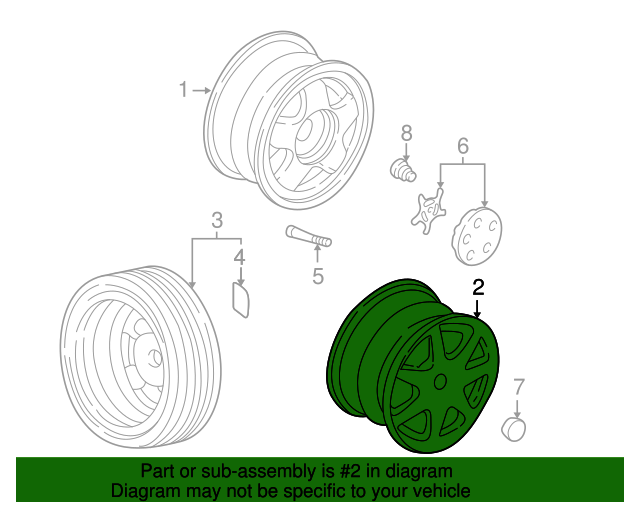 1
8
6
3
4
5
2
7

Part or sub-assembly is #2 in diagram
Diagram may not be specific to your vehicle