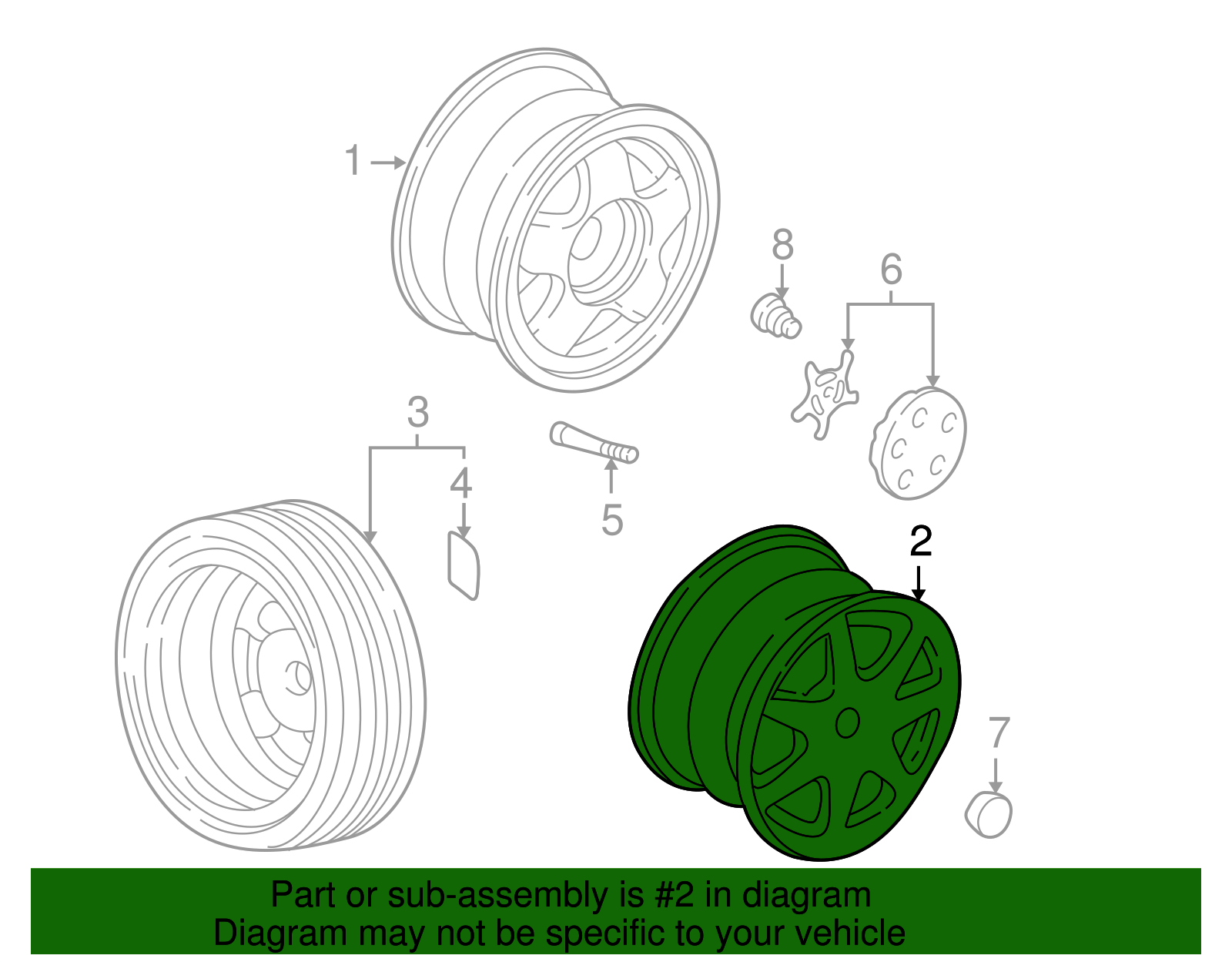 1
8
6
3
4
5
2
7

Part or sub-assembly is #2 in diagram
Diagram may not be specific to your vehicle