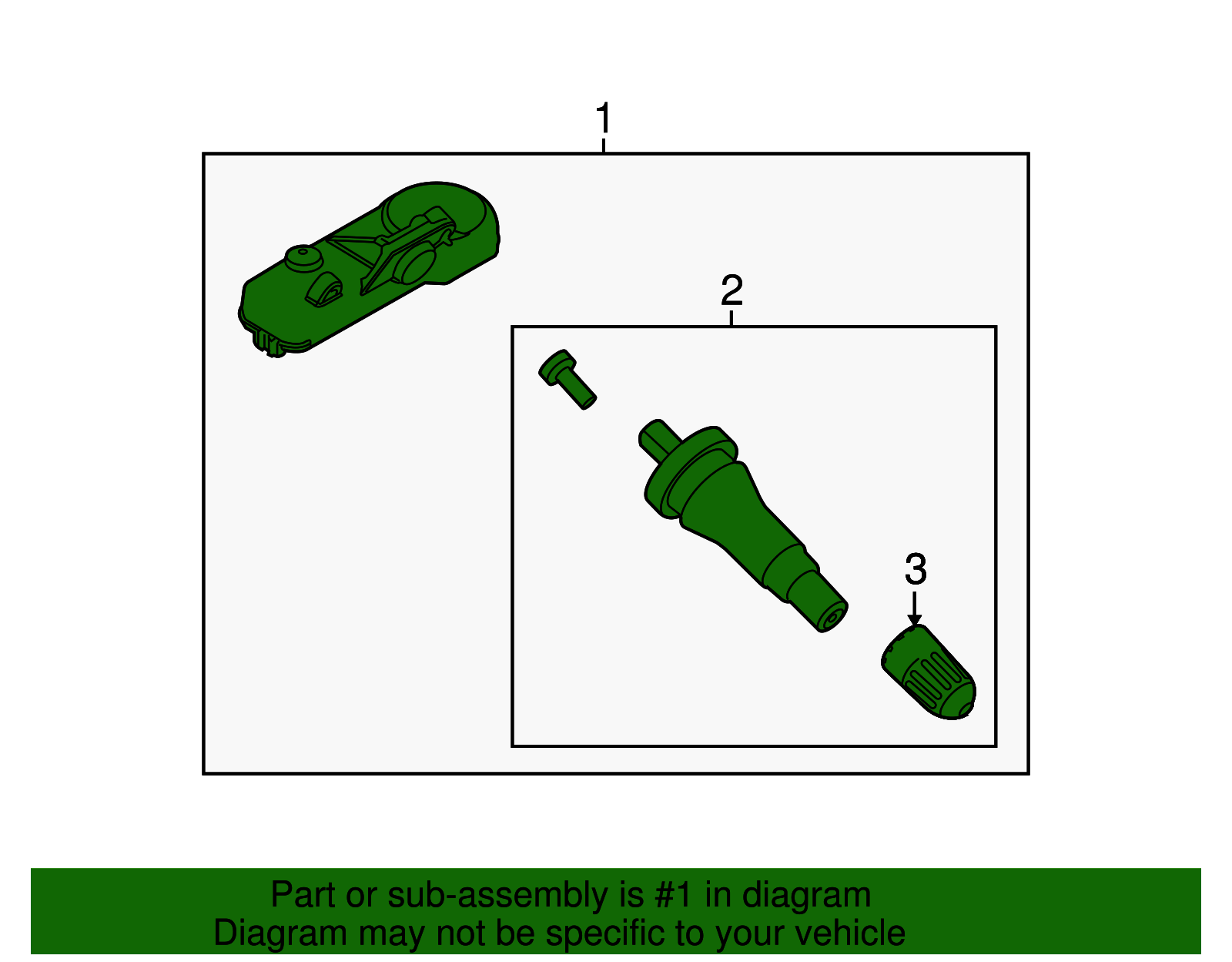 1

2

3

Part or sub-assembly is #1 in diagram
Diagram may not be specific to your vehicle