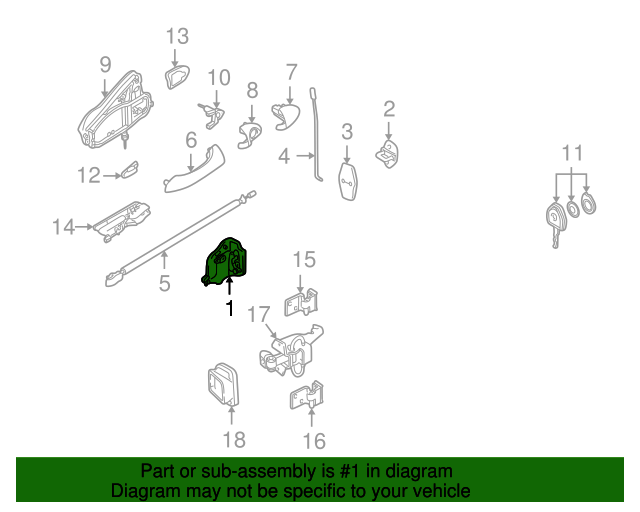 13
9
10
7
8
2
6
3
4
11
12
14
5
1
15
17
18
16

Part or sub-assembly is #1 in diagram
Diagram may not be specific to your vehicle