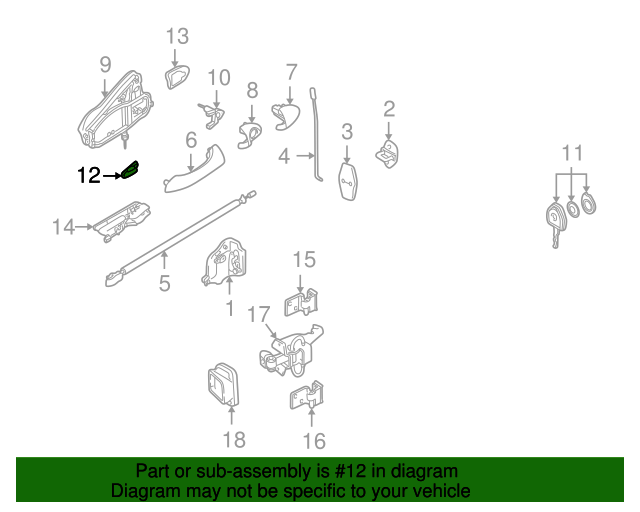 13
9
10
7
8
2
6
3
4
11
12
14
5
15
1
17
18
16

Part or sub-assembly is #12 in diagram
Diagram may not be specific to your vehicle