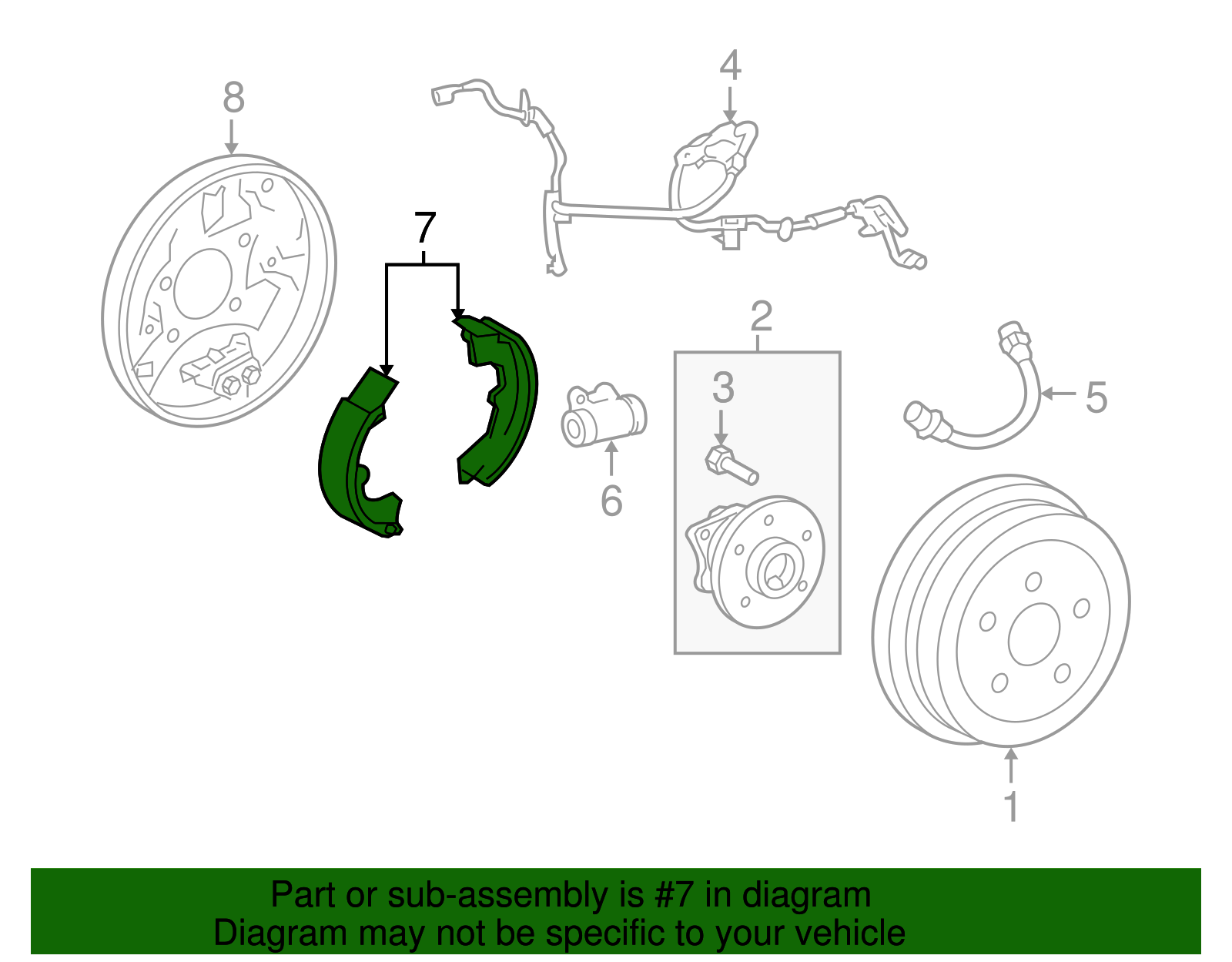 8

4

7

2

3

5

6

1

Part or sub-assembly is #7 in diagram
Diagram may not be specific to your vehicle