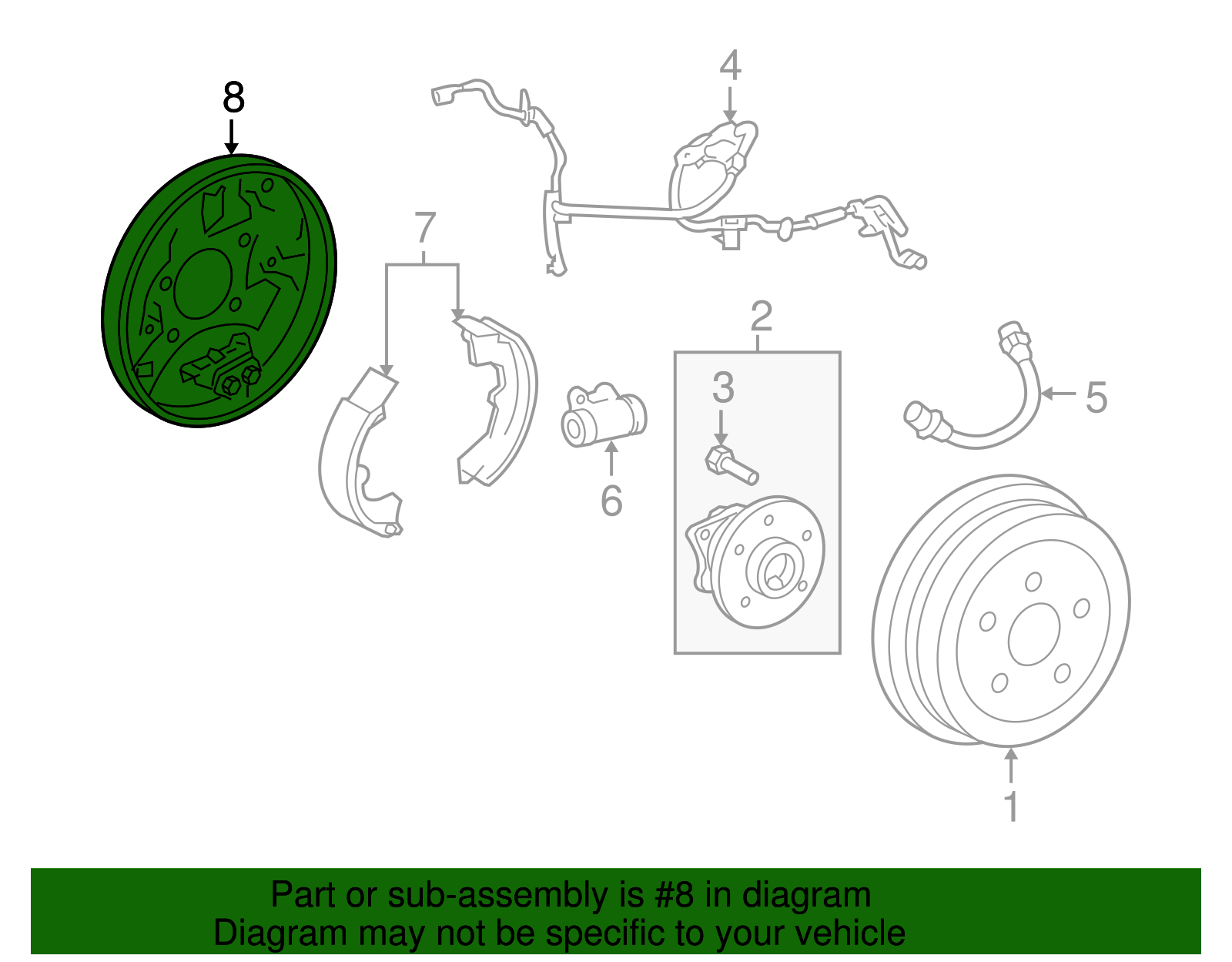 8

4

7

2

3

5

6

1

Part or sub-assembly is #8 in diagram
Diagram may not be specific to your vehicle