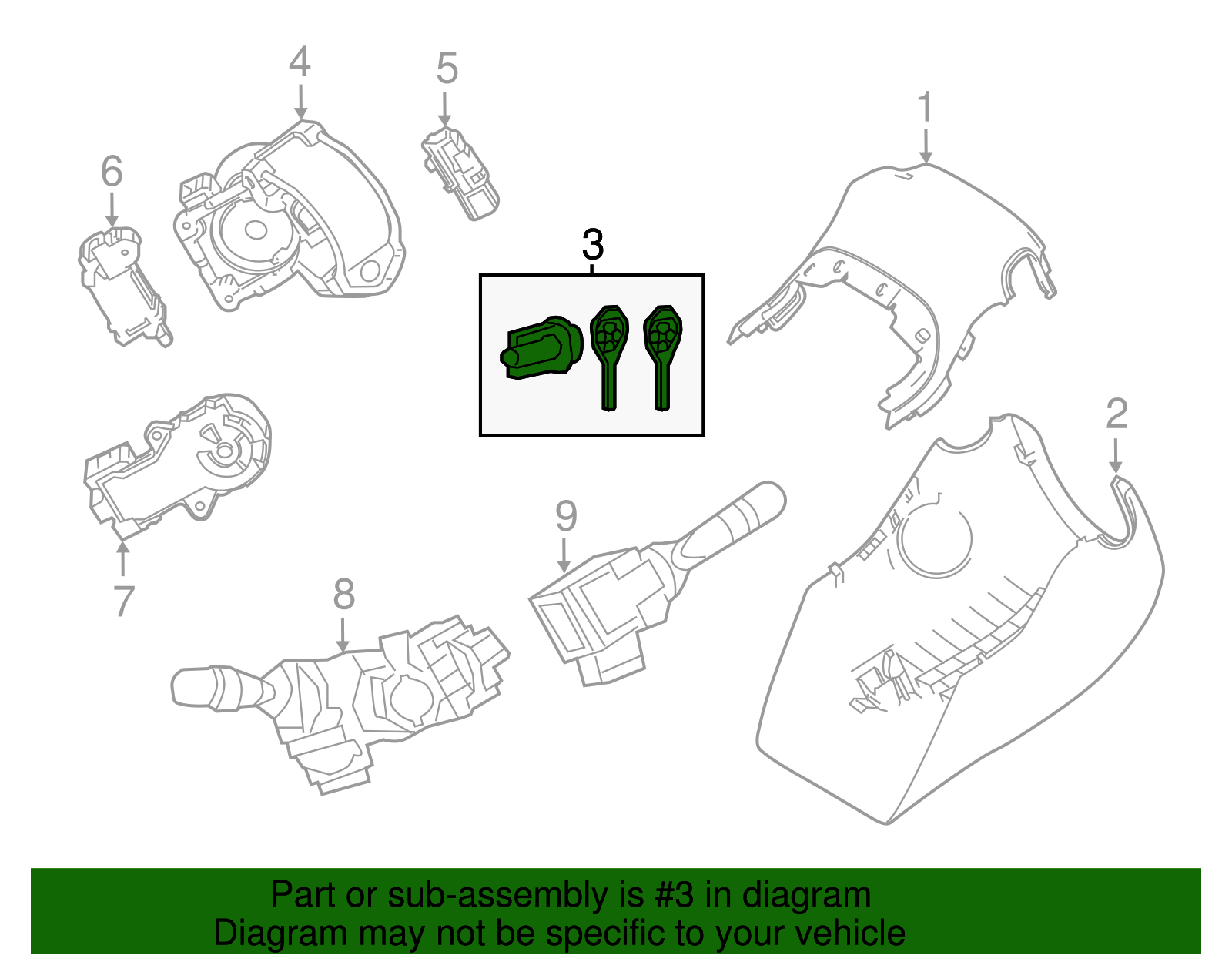 4
5
1
6
3
2
7
9
8

Part or sub-assembly is #3 in diagram
Diagram may not be specific to your vehicle