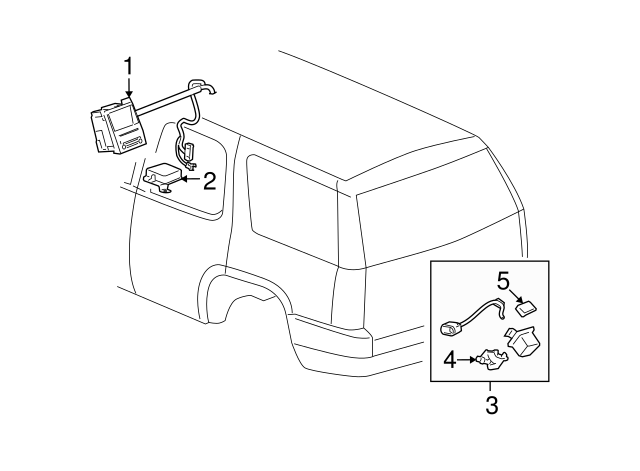 1
2
5
4
3