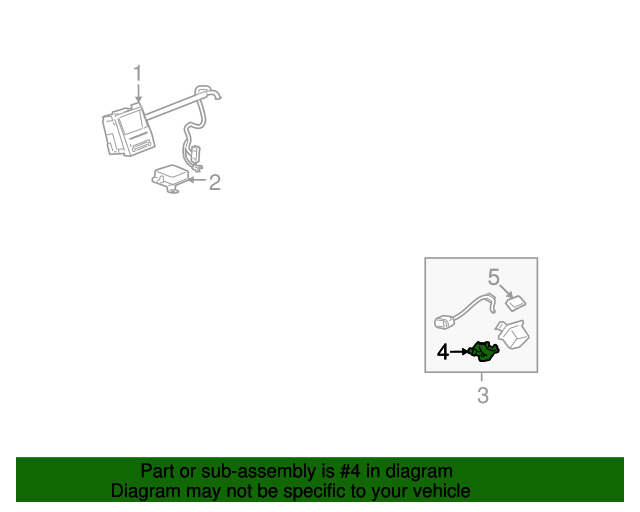 1
2
5
4
3
Part or sub-assembly is #4 in diagram
Diagram may not be specific to your vehicle