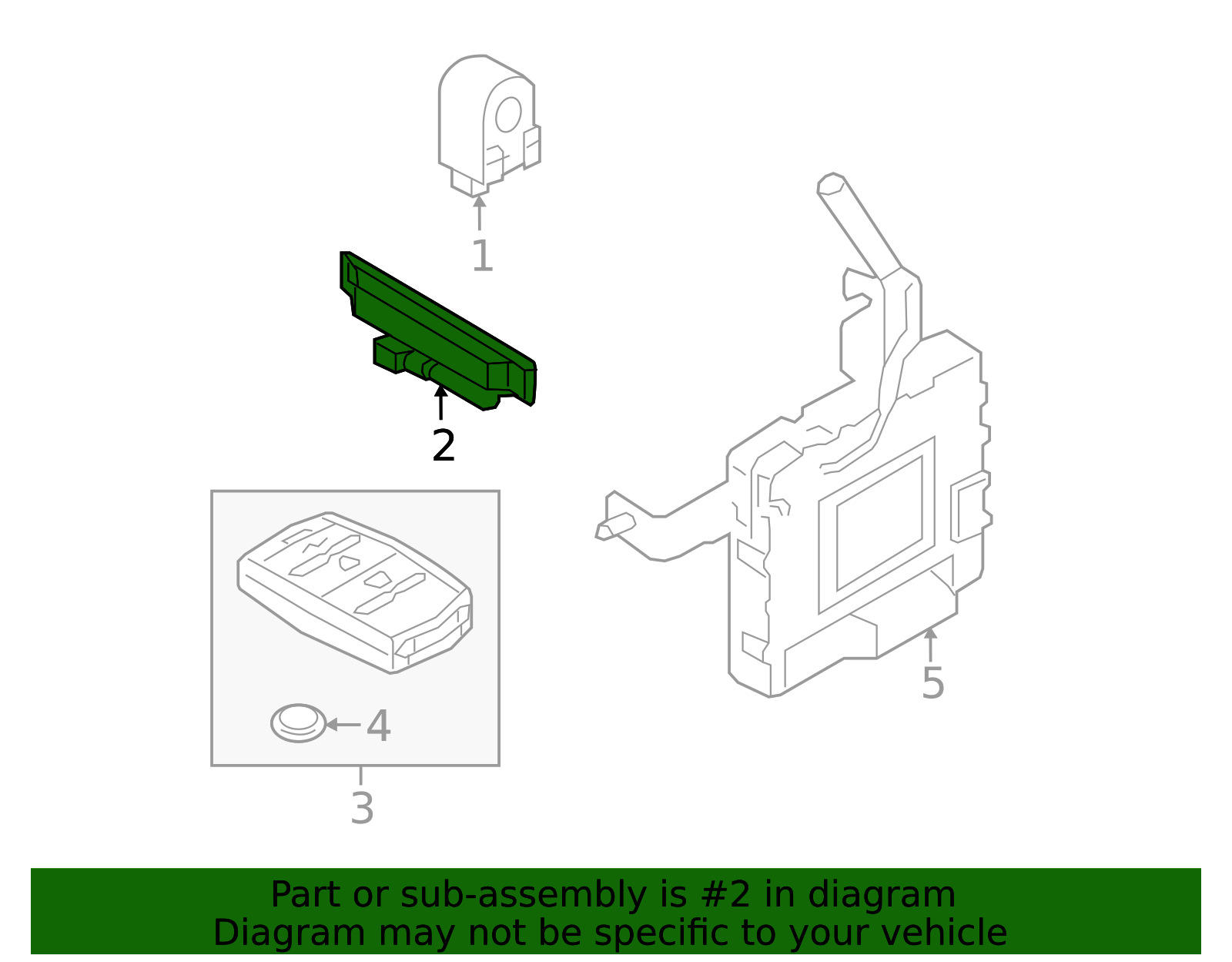 1

2

4

3

5

Part or sub-assembly is #2 in diagram
Diagram may not be specific to your vehicle