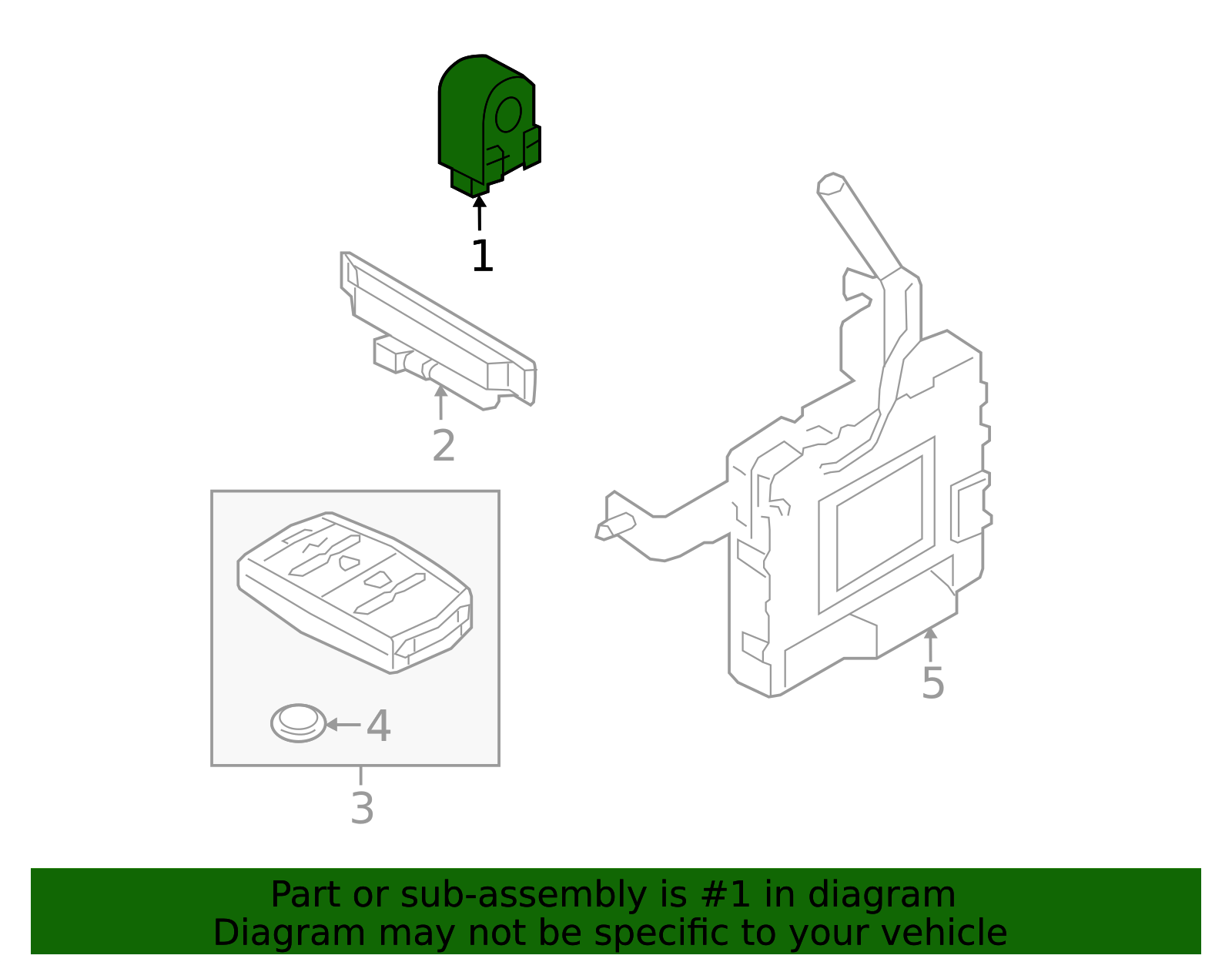 1

2

4

3

5

Part or sub-assembly is #1 in diagram
Diagram may not be specific to your vehicle