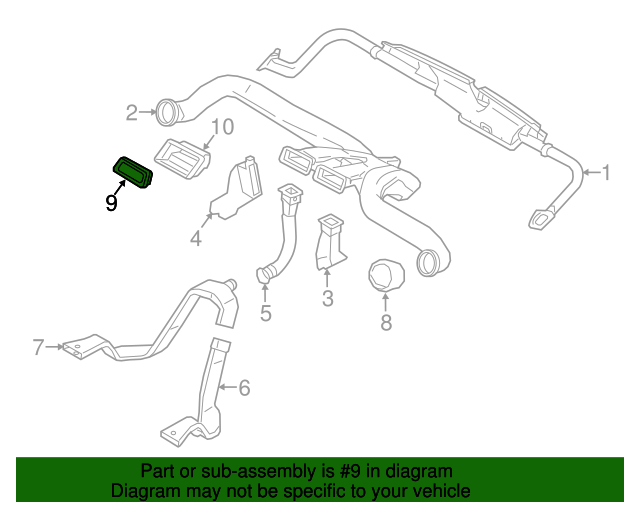 2
10
1
9
4
5
3
8
7
6

Part or sub-assembly is #9 in diagram
Diagram may not be specific to your vehicle