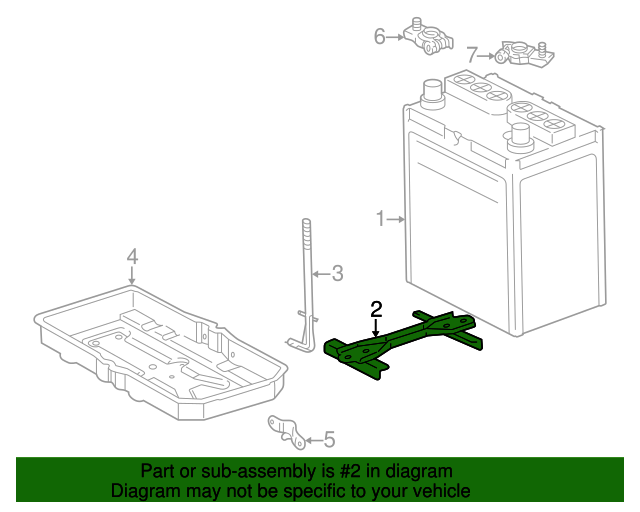 6
7
1
3
4
2
5

Part or sub-assembly is #2 in diagram
Diagram may not be specific to your vehicle