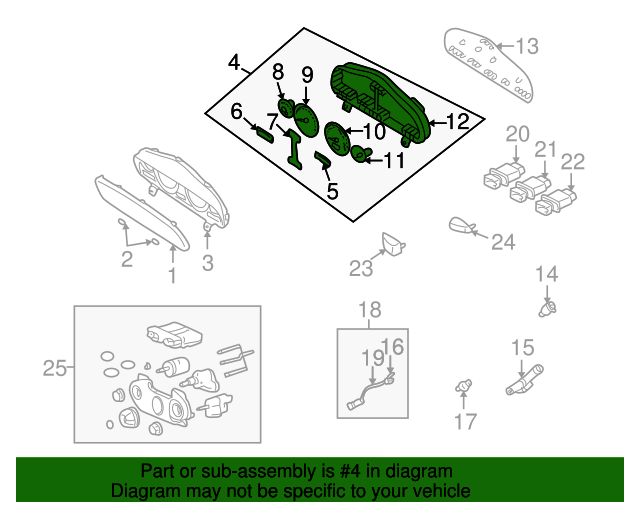 4
8
9
6
7
10
12
11
5
13
20
21
22
24
23
14
2
1
3
18
19
16
15
17
25

Part or sub-assembly is #4 in diagram
Diagram may not be specific to your vehicle