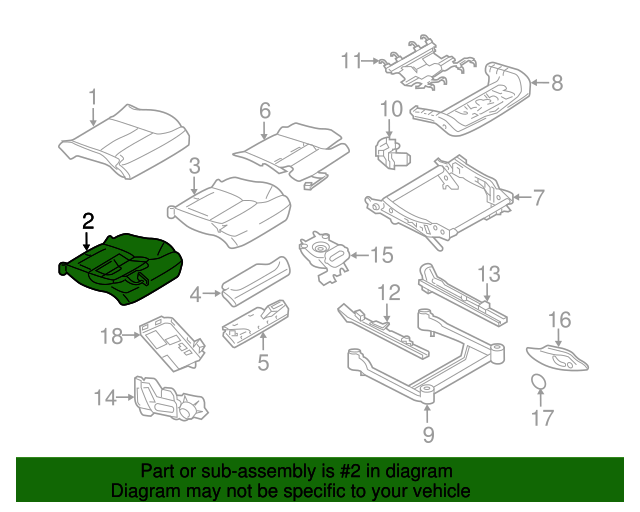 11
8
1
6
10
3
7
2
15
4
13
12
16
18
5
14
17
9

Part or sub-assembly is #2 in diagram
Diagram may not be specific to your vehicle