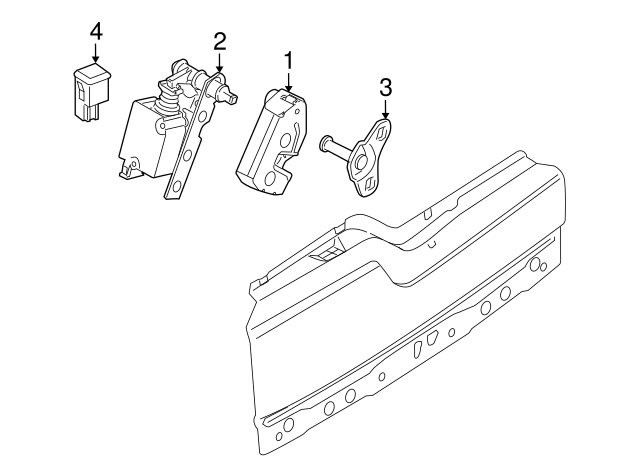 4
2
1
3