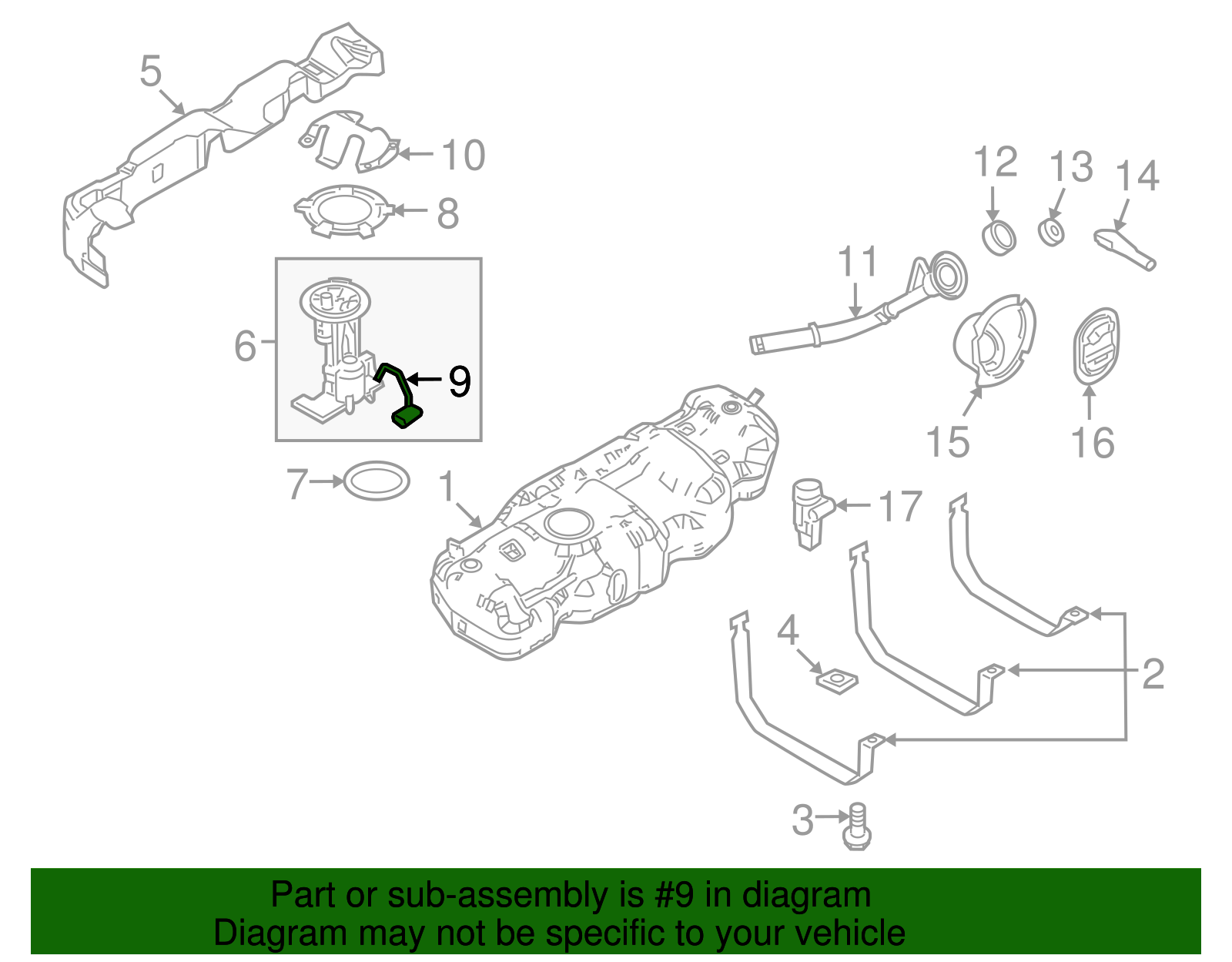 5
10
8
12
13
14
11
6
9
15
16
7
1
17
4
2
3

Part or sub-assembly is #9 in diagram
Diagram may not be specific to your vehicle