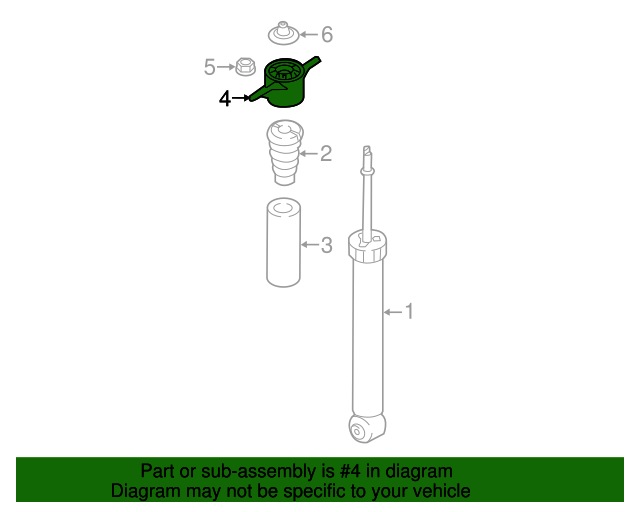 6
5
4
2
3
1
Part or sub-assembly is #4 in diagram
Diagram may not be specific to your vehicle