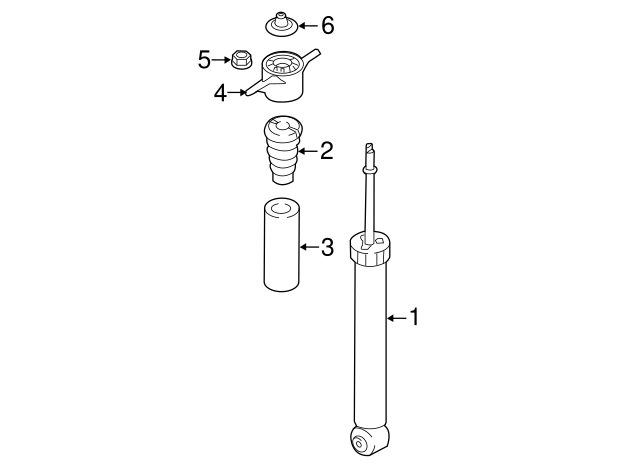 6
5
4
2
3
1