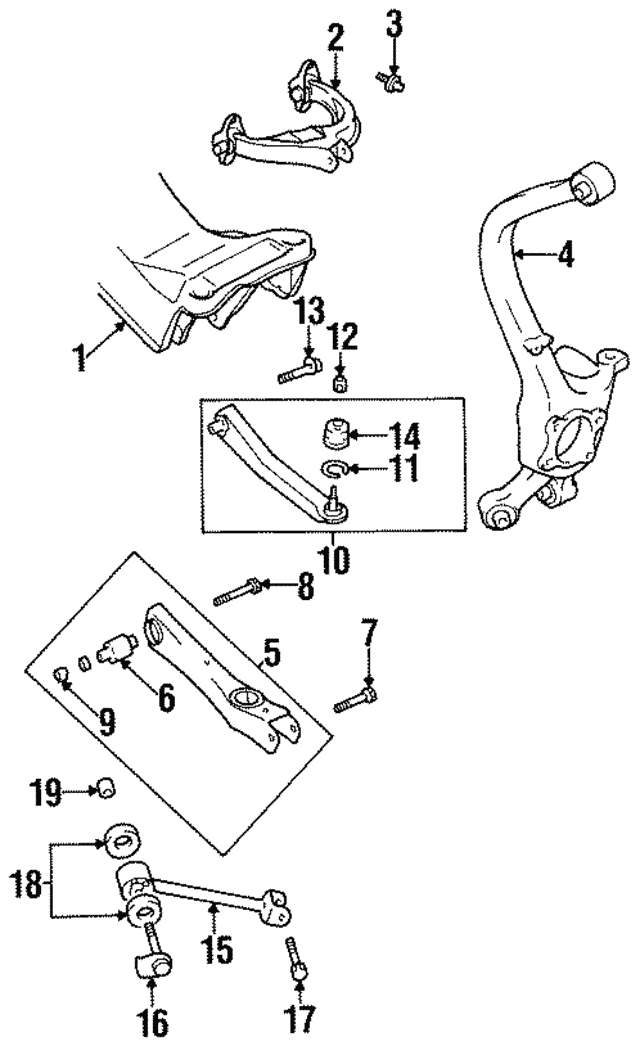 2
3
4
1
13
12
14
11
10
8
7
5
6
9
19
18
15
16
17