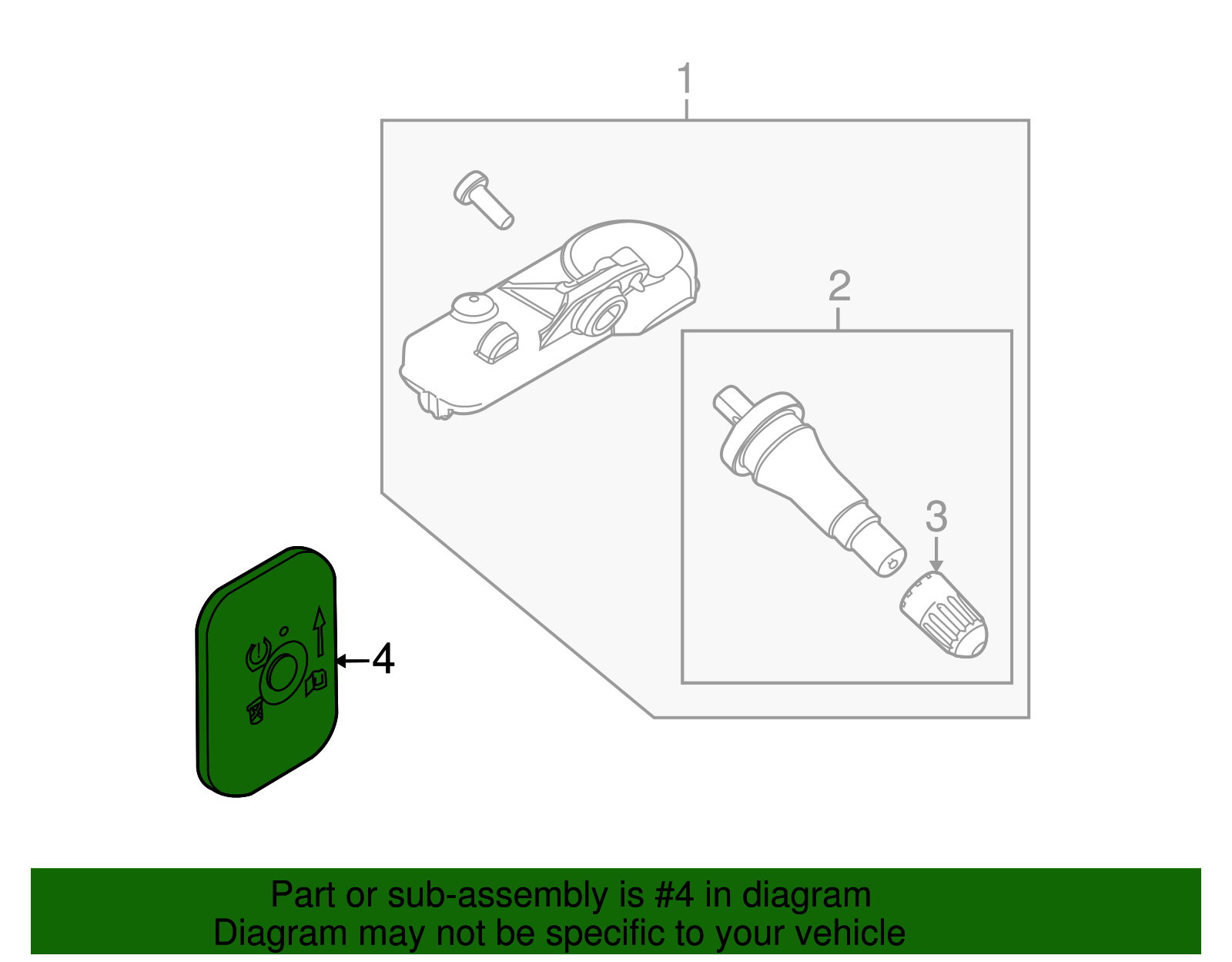 1

2

3

4

Part or sub-assembly is #4 in diagram
Diagram may not be specific to your vehicle