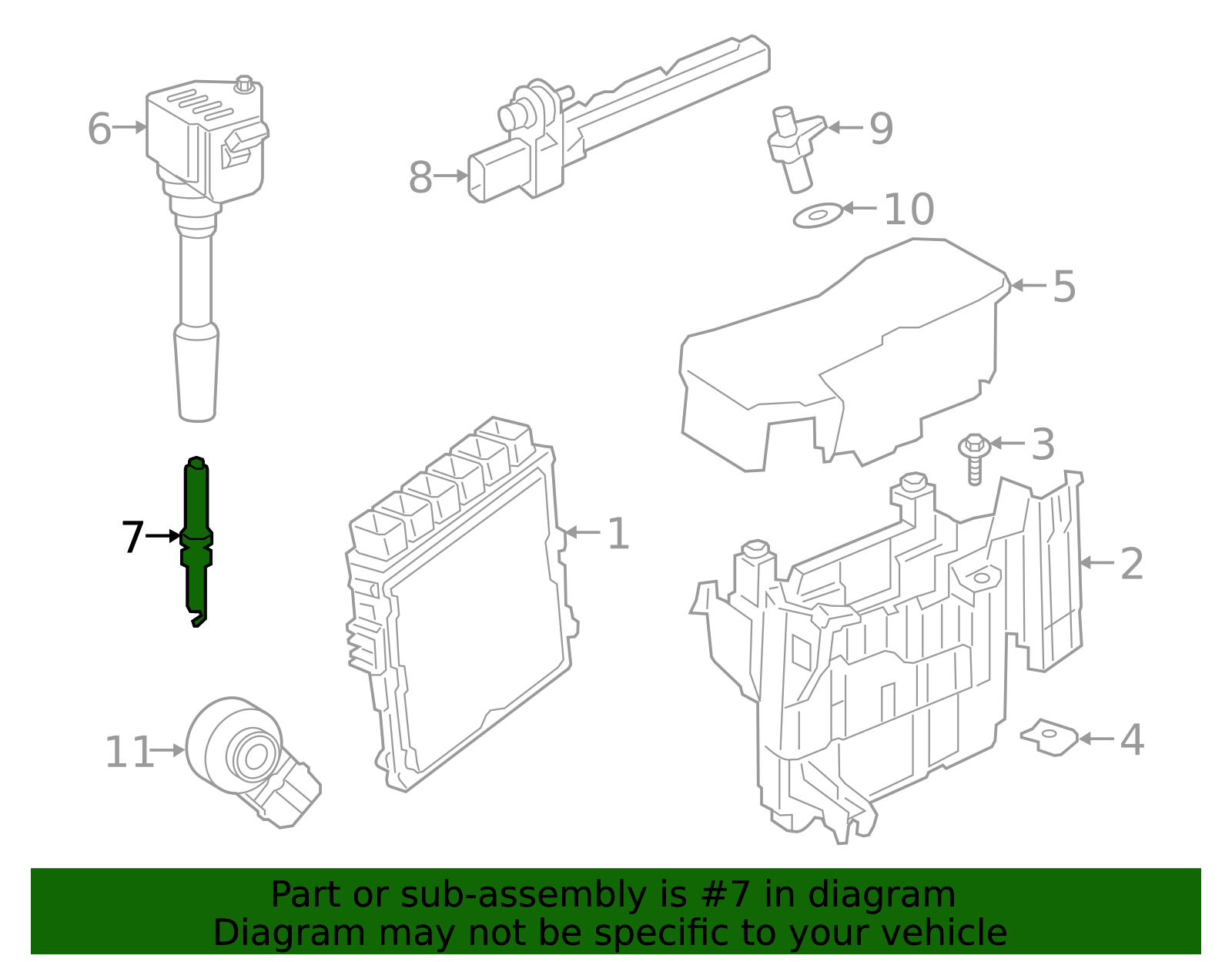 6
8
9
10
5
3
7
1
2
11
4

Part or sub-assembly is #7 in diagram
Diagram may not be specific to your vehicle